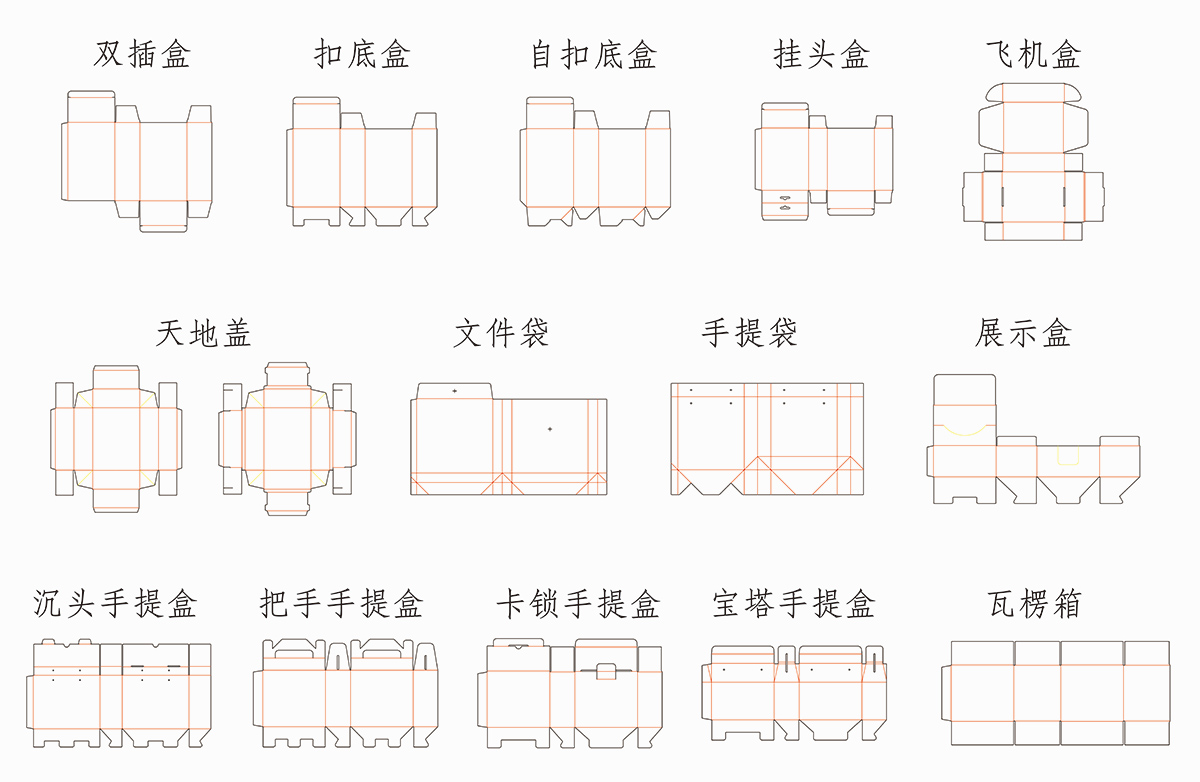 双插盒

扣底盒

自扣底盒

挂头盒

飞机盒

天地盖

文件袋

手提袋

展示盒

沉头手提盒

把手手提盒

卡锁手提盒

宝塔手提盒

瓦楞箱